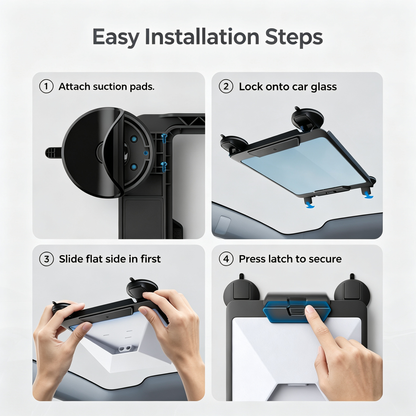 Easy Installation Steps

① Attach suction pads.

② Lock onto car glass

③ Slide flat side in first

④ Press latch to secure